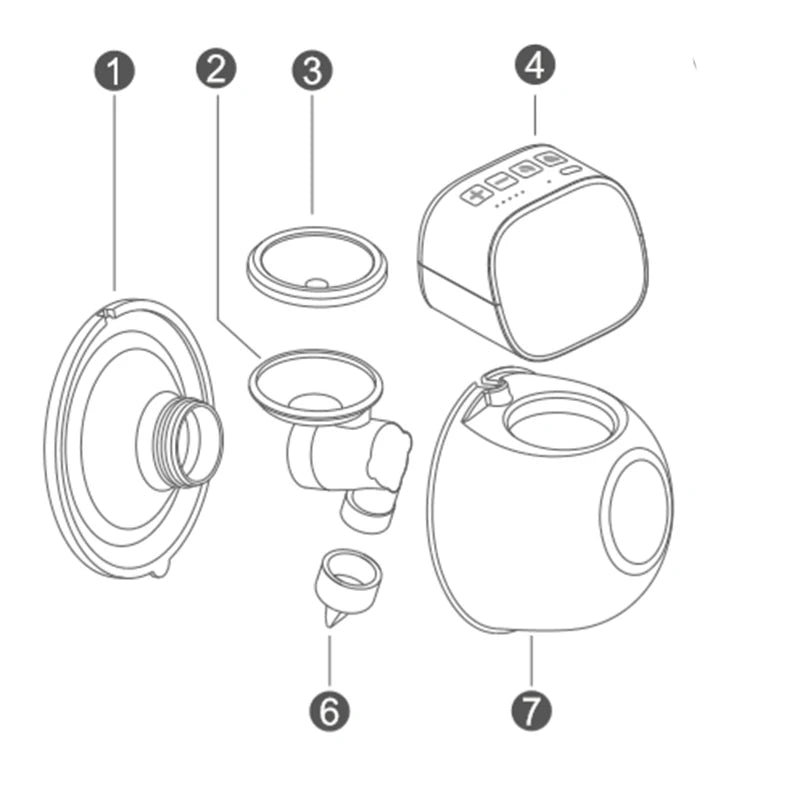 1
2
3
4
6
7