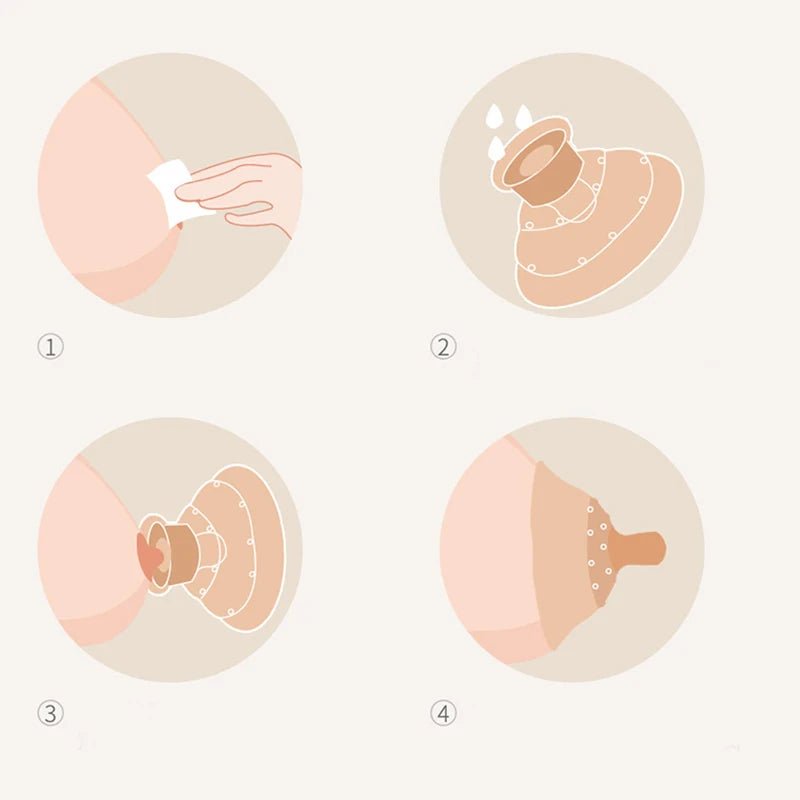 ①

②

③

④