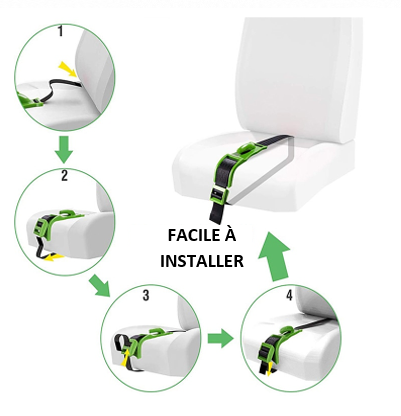 1

2

FACILE À INSTALLER

3

4