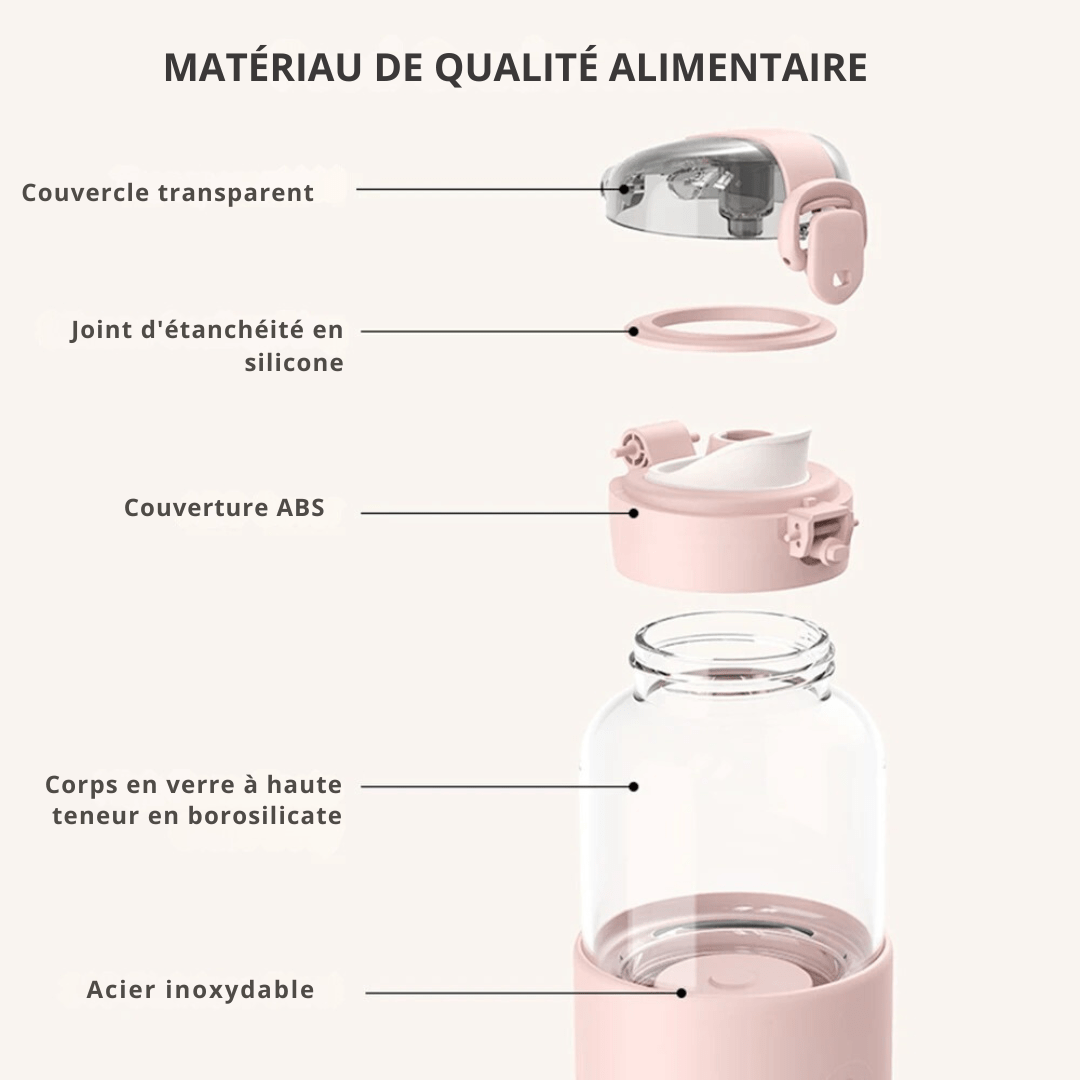 MATÉRIAU DE QUALITÉ ALIMENTAIRE

Couvercle transparent

Joint d'étanchéité en silicone

Couverture ABS

Corps en verre à haute teneur en borosilicate

Acier inoxydable