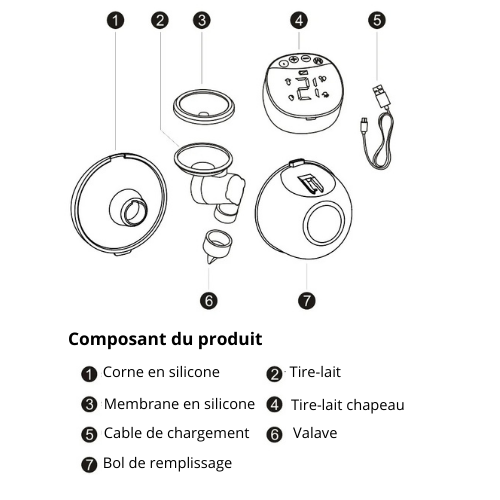 1 2 3 4 5

21

6 7

Composant du produit

1 Corne en silicone
2 Tire-lait
3 Membrane en silicone
4 Tire-lait chapeau
5 Cable de chargement
6 Valave
7 Bol de remplissage