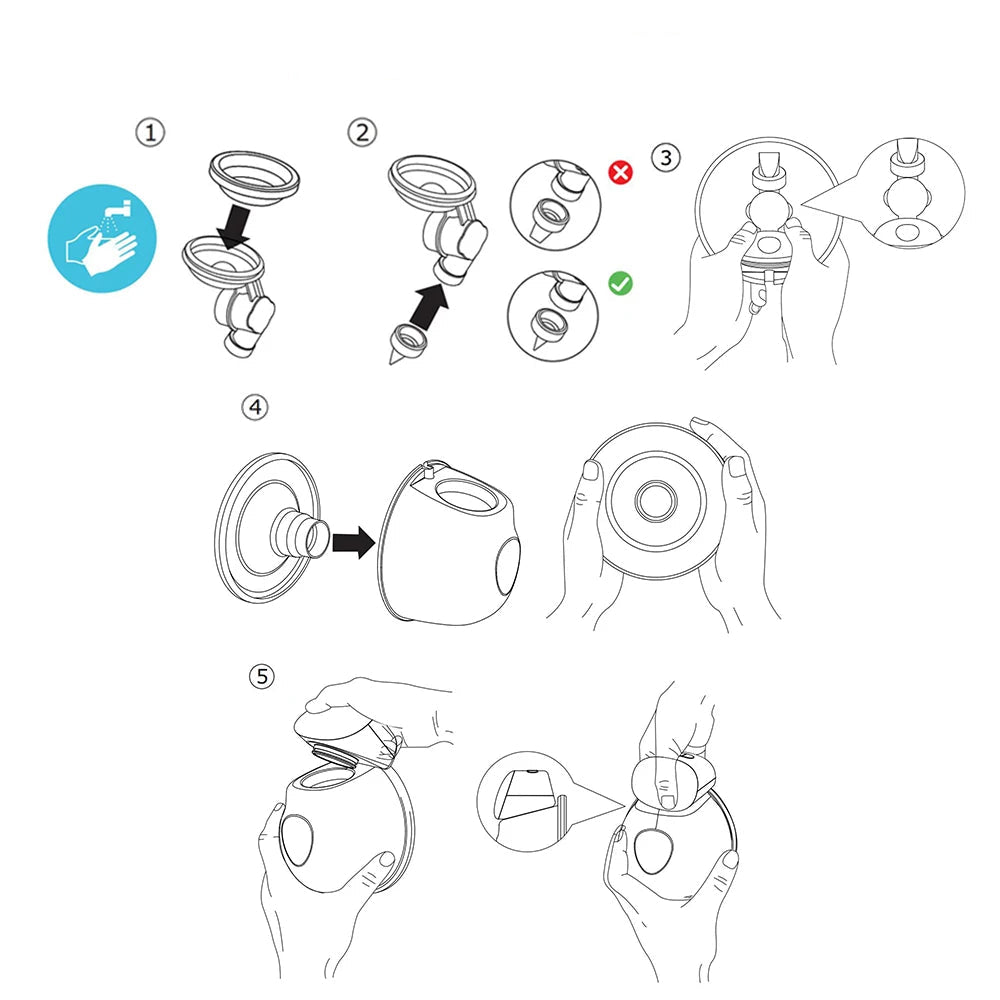 ①
②
③
④
⑤